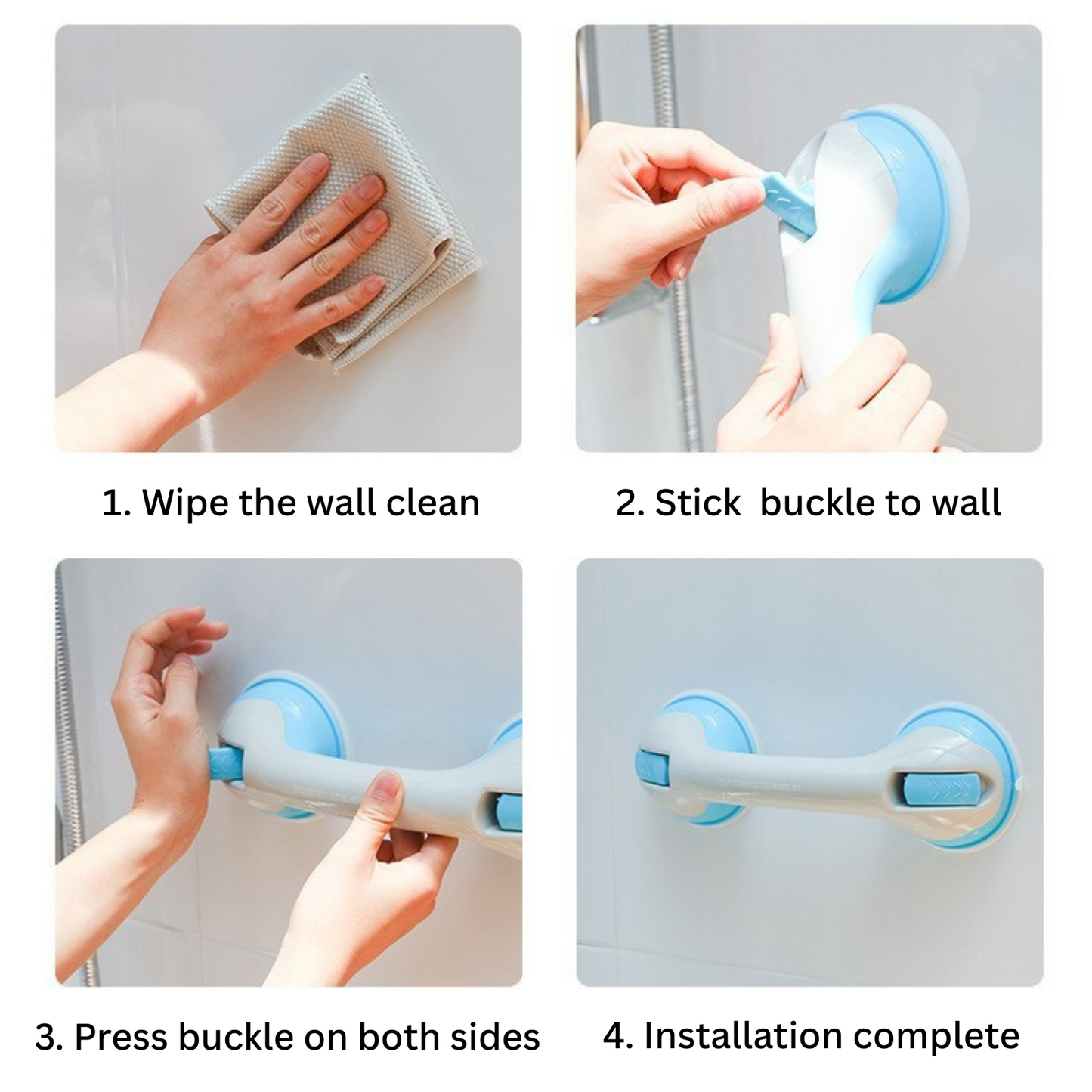 1. Wipe the wall clean

2. Stick  buckle to wall

3. Press buckle on both sides

4. Installation complete