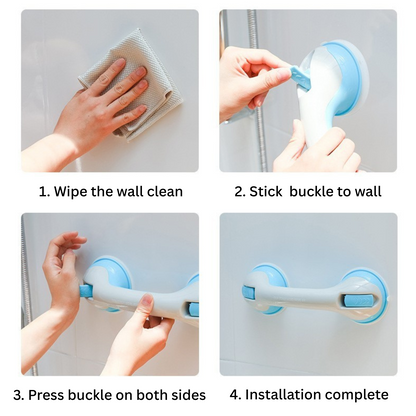 1. Wipe the wall clean

2. Stick  buckle to wall

3. Press buckle on both sides

4. Installation complete